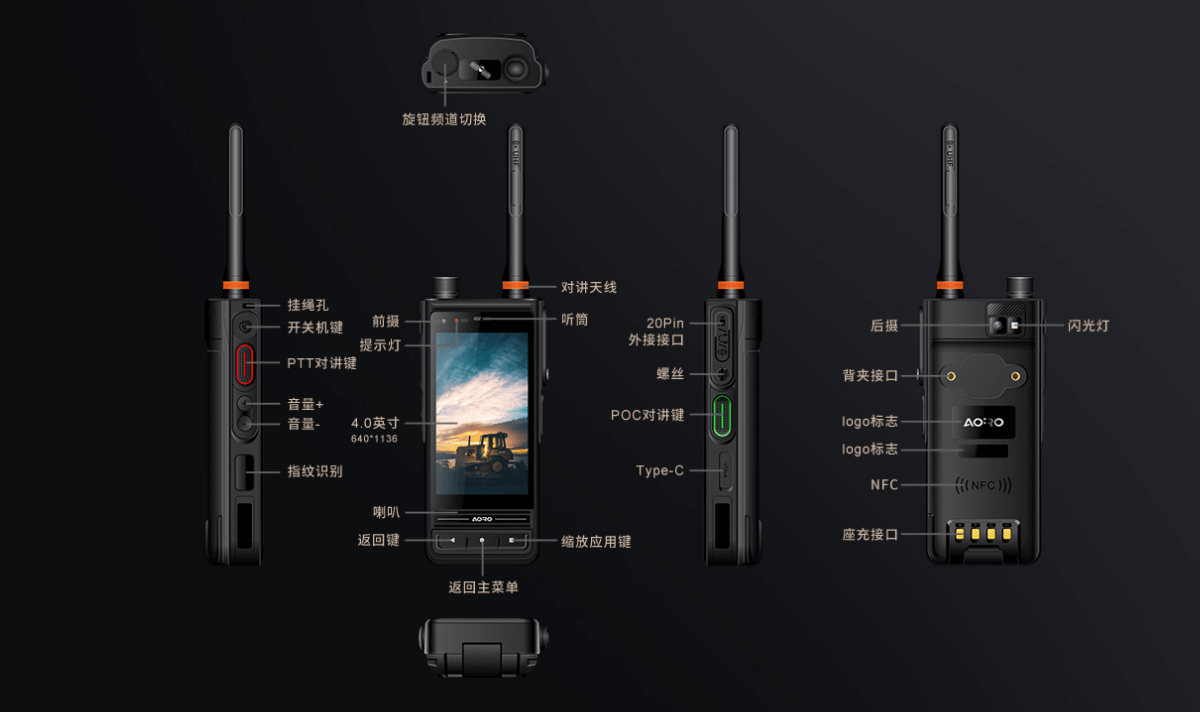 旋钮频道切换

挂绳孔
开关机键
PTT对讲键
音量+
音量-
指纹识别

对讲天线
前摄
听筒
提示灯
4.0英寸
640*1136
喇叭
AORO
返回键
缩放应用键
返回主菜单

20Pin
外接接口
螺丝
POC对讲键
Type-C

后摄
闪光灯
背夹接口
logo标志
AORO
logo标志
NFC
NFC
座充接口